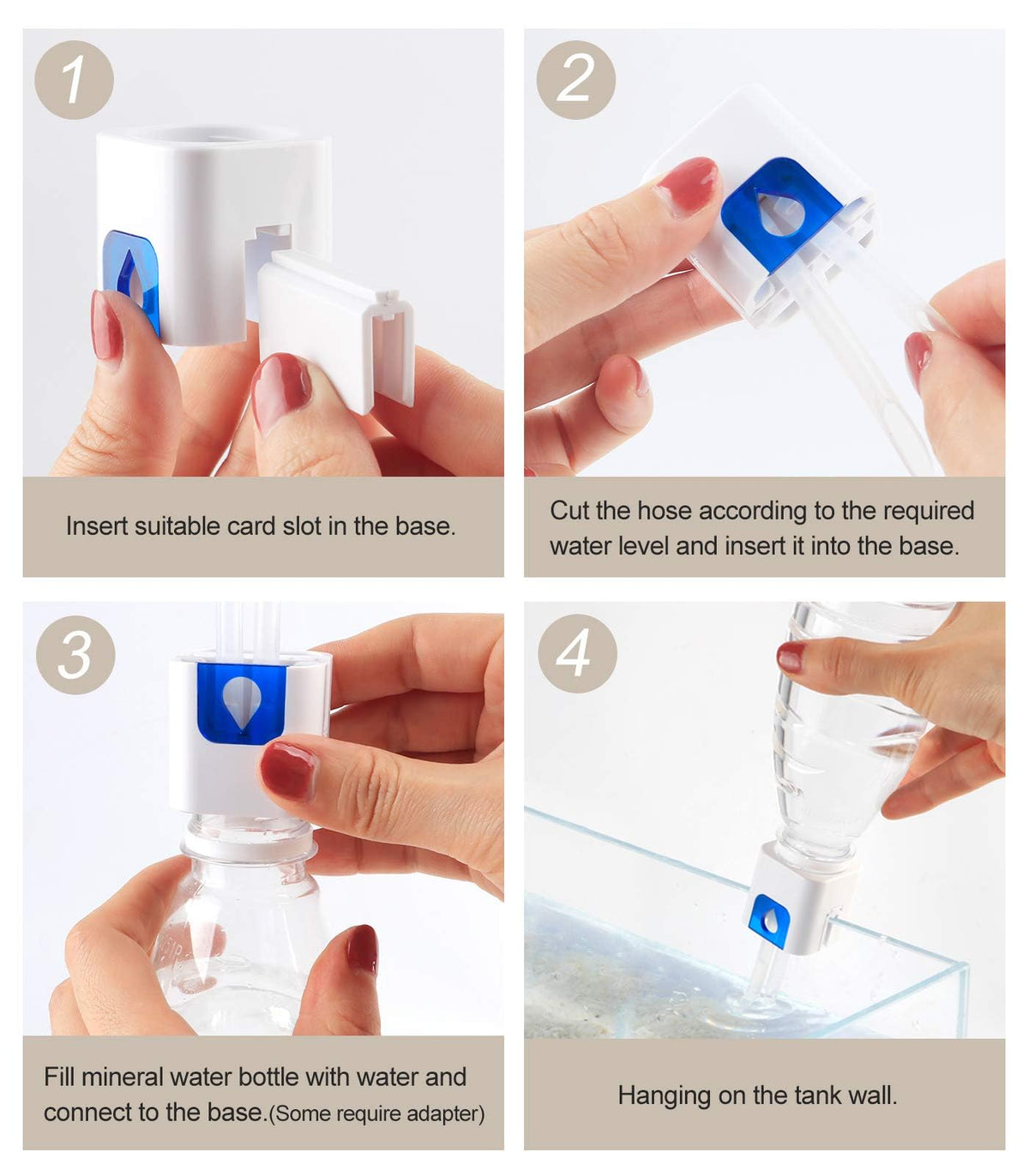 1

Insert suitable card slot in the base.

2

Cut the hose according to the required water level and insert it into the base.

3

Fill mineral water bottle with water and connect to the base.(Some require adapter)

4

Hanging on the tank wall.